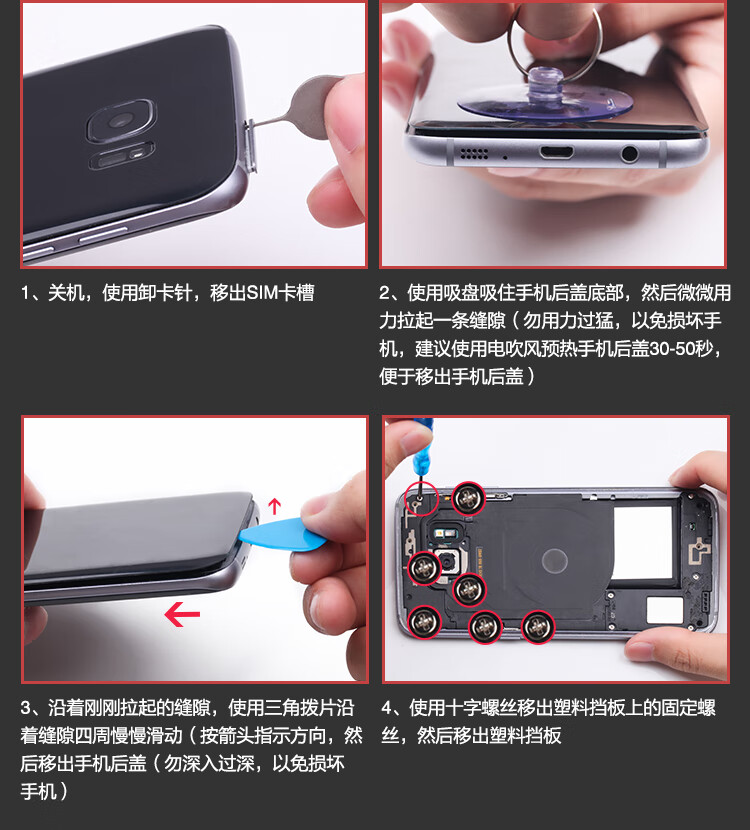 1、关机，使用卸卡针，移出SIM卡槽

2、使用吸盘吸住手机后盖底部，然后微微用力拉起一条缝隙（勿用力过猛，以免损坏手机，建议使用电吹风预热手机后盖30-50秒，便于移出手机后盖）

3、沿着刚刚拉起的缝隙，使用三角拨片沿着缝隙四周慢慢滑动（按箭头指示方向，然后移出手机后盖（勿深入过深，以免损坏手机）

4、使用十字螺丝移出塑料挡板上的固定螺丝，然后移出塑料挡板