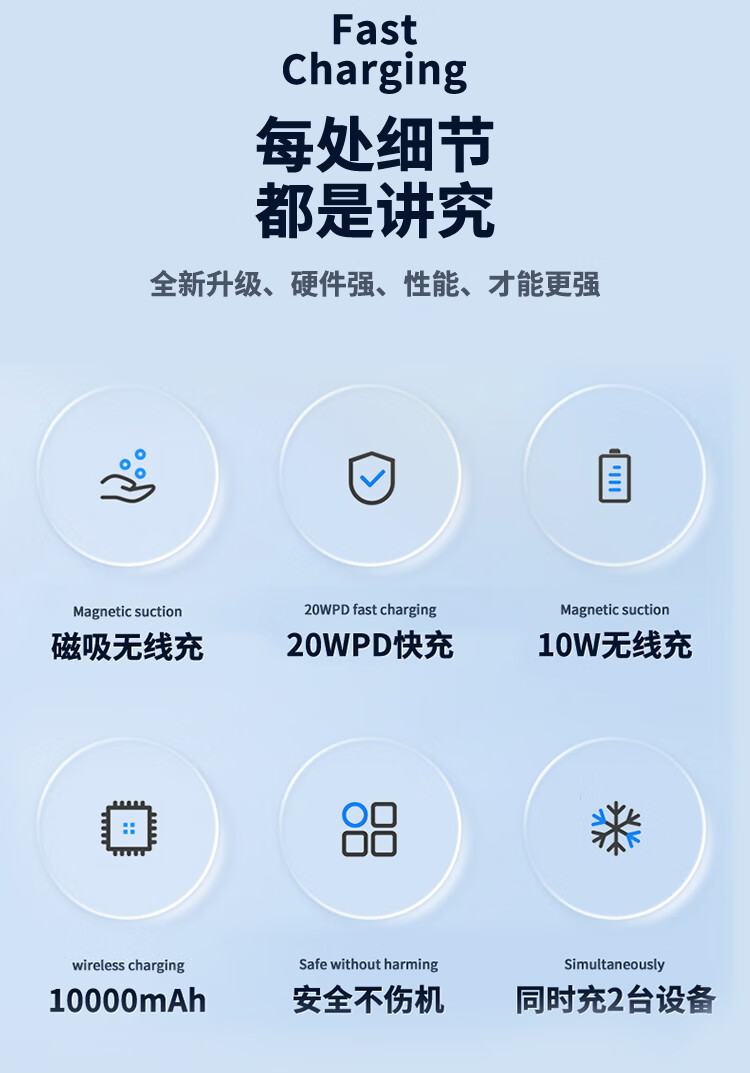 Fast
Charging

每处细节
都是讲究

全新升级、硬件强、性能、才能更强

Magnetic suction
磁吸无线充

20WPD fast charging
20WPD快充

Magnetic suction
10W无线充

wireless charging
10000mAh

Safe without harming
安全不伤机

Simultaneously
同时充2台设备